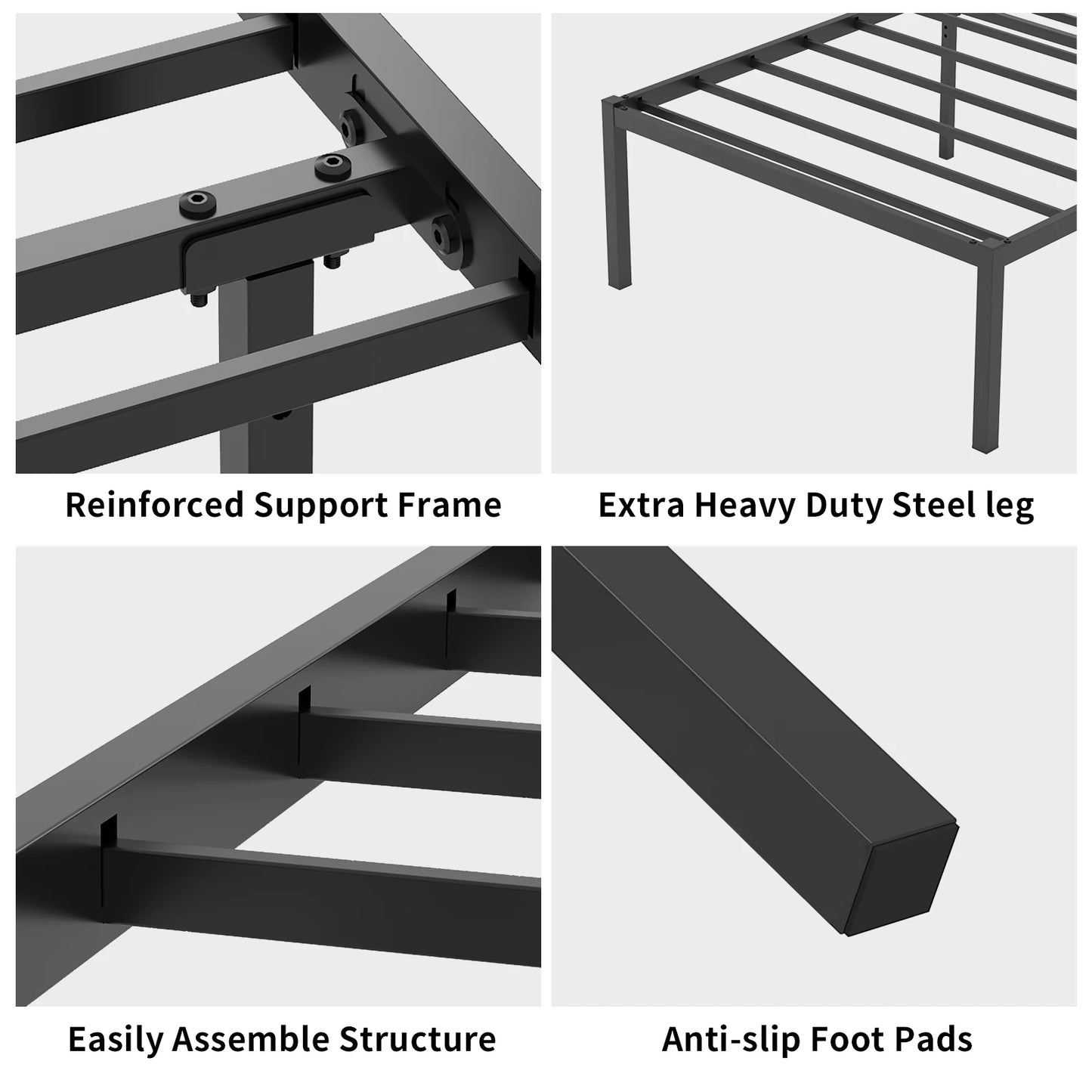 Reinforced Support Frame

Extra Heavy Duty Steel leg

Easily Assemble Structure

Anti-slip Foot Pads