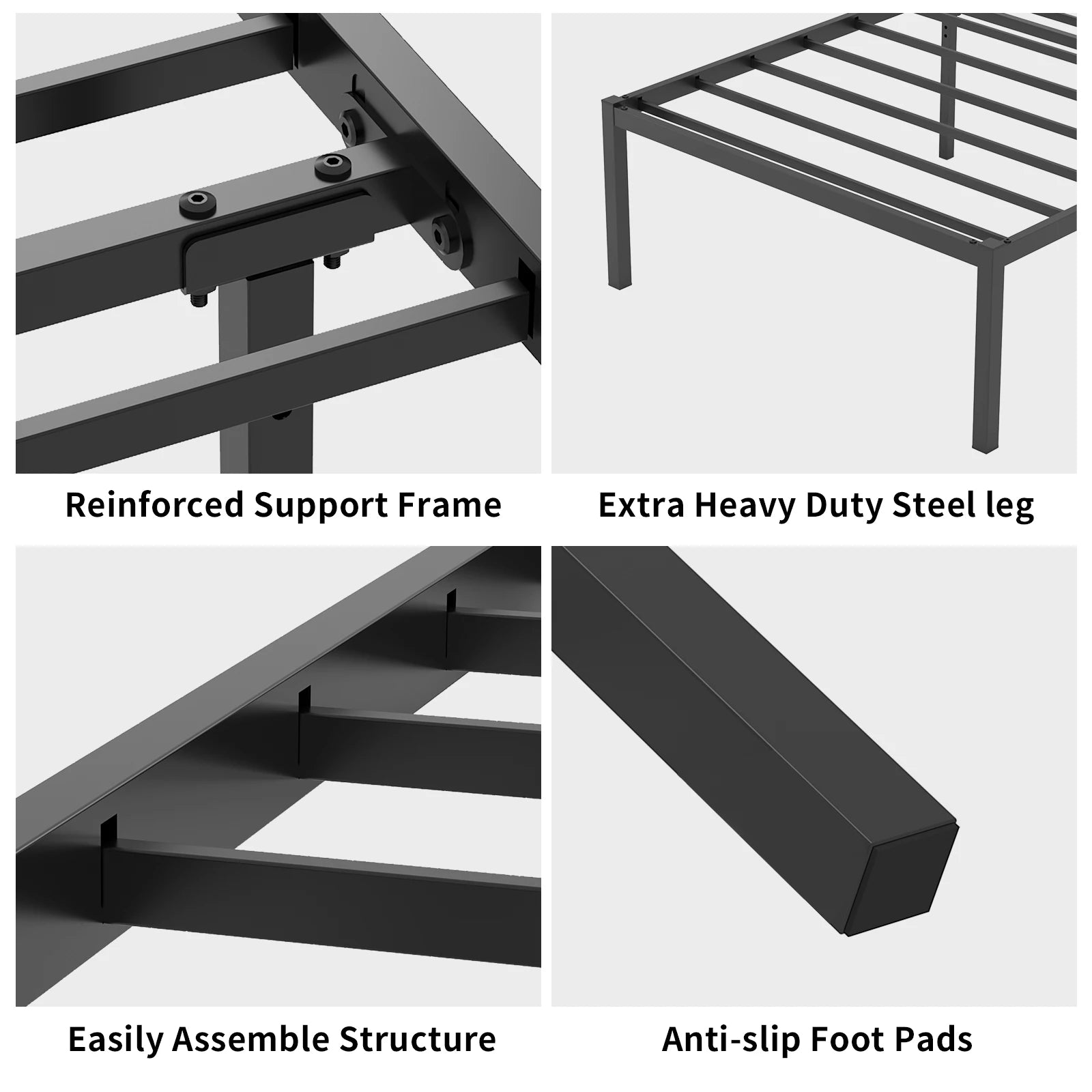 Reinforced Support Frame

Extra Heavy Duty Steel leg

Easily Assemble Structure

Anti-slip Foot Pads